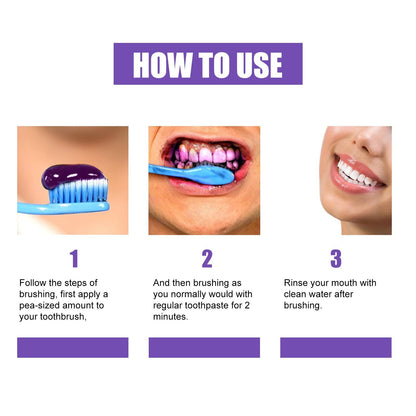 HOW TO USE

1

Follow the steps of brushing, first apply a pea-sized amount to your toothbrush,

2

And then brushing as you normally would with regular toothpaste for 2 minutes.

3

Rinse your mouth with clean water after brushing.